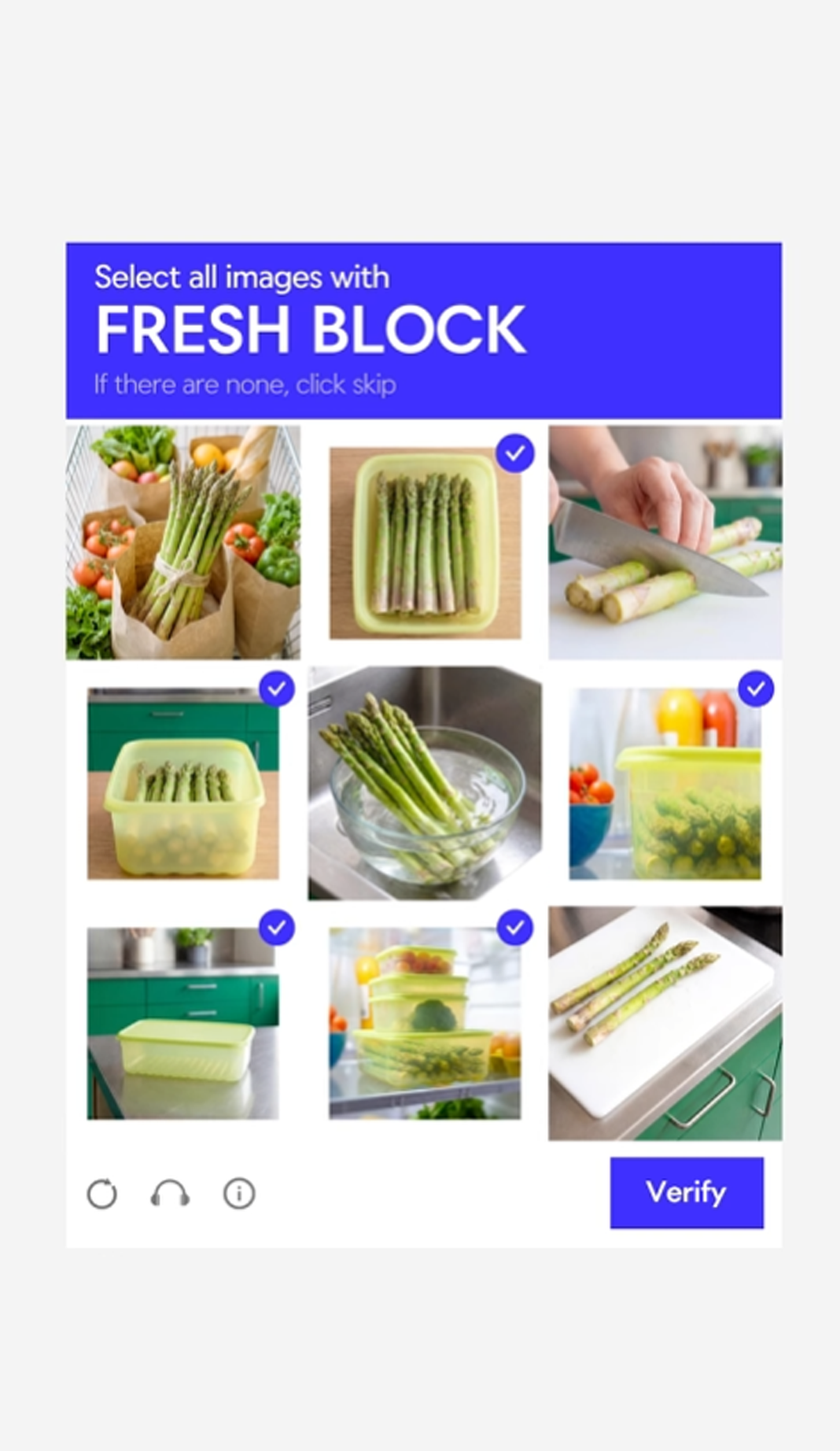 Select all images with
FRESH BLOCK
If there are none, click skip

Verify